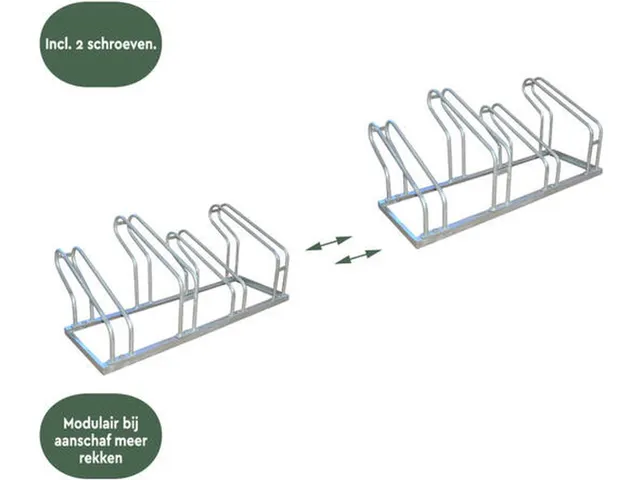 Incl. 2 schroeven.

Modulair bij aanschaf meer rekken