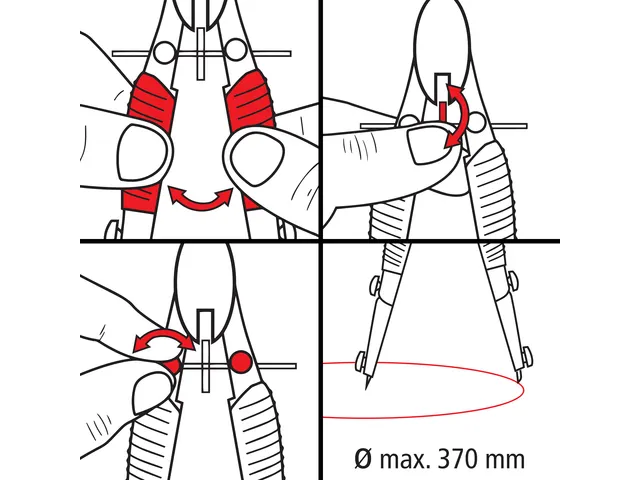 Ø max. 370 mm