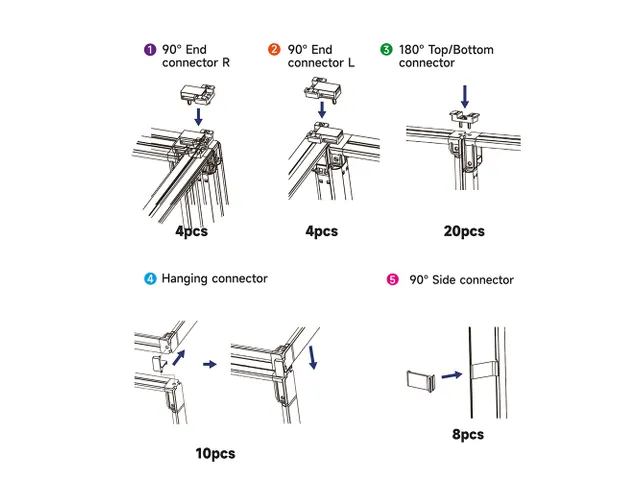 1 90° End connector R

2 90° End connector L

3 180° Top/Bottom connector

4pcs

4pcs

20pcs

4 Hanging connector

5 90° Side connector

10pcs

8pcs