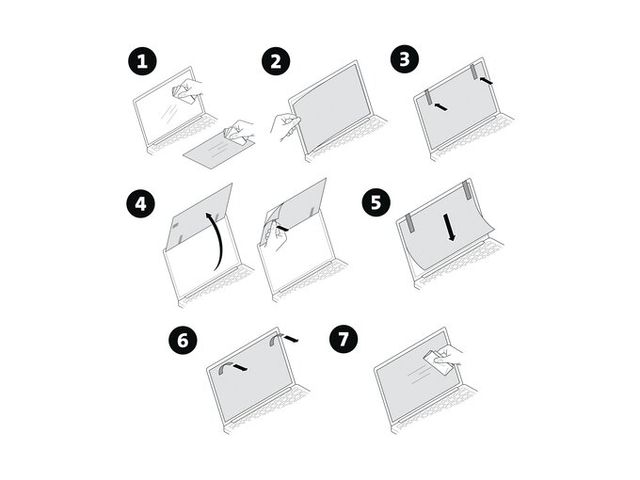 1
2
3
4
5
6
7